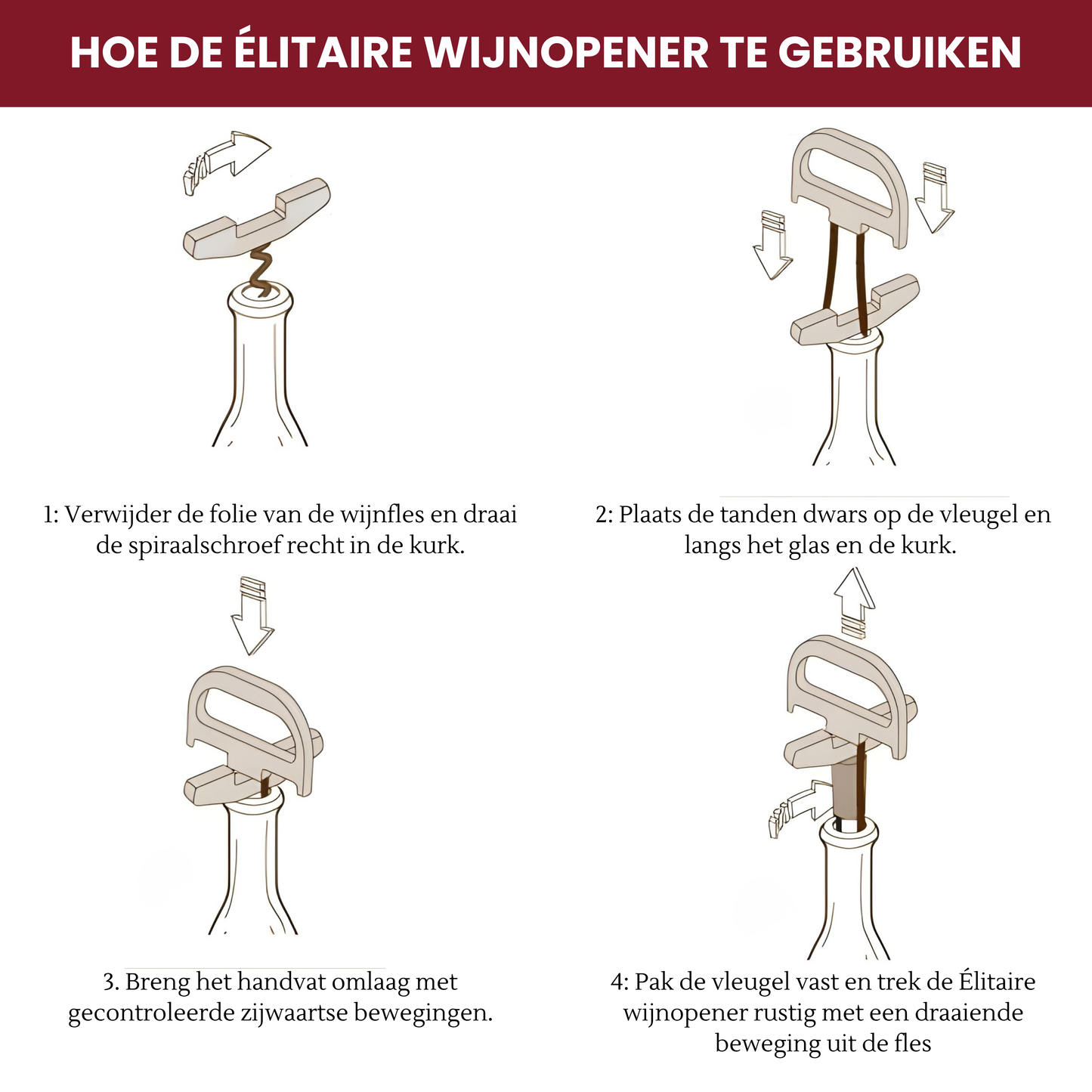 HOE DE ÉLITAIRE WIJNOPENER TE GEBRUIKEN

1: Verwijder de folie van de wijnfles en draai de spiraalschroef recht in de kurk.

2: Plaats de tanden dwars op de vleugel en langs het glas en de kurk.

3. Breng het handvat omlaag met gecontroleerde zijwaartse bewegingen.

4: Pak de vleugel vast en trek de Élitaire wijnopener rustig met een draaiende beweging uit de fles