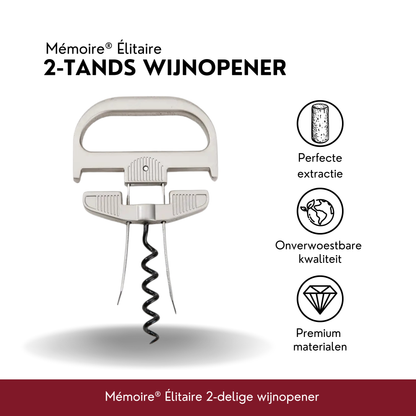 Mémoire® Élitaire
2-TANDS WIJNOPENER

Perfecte extractie

Onverwoestbare kwaliteit

Premium materialen

Mémoire® Élitaire 2-delige wijnopener