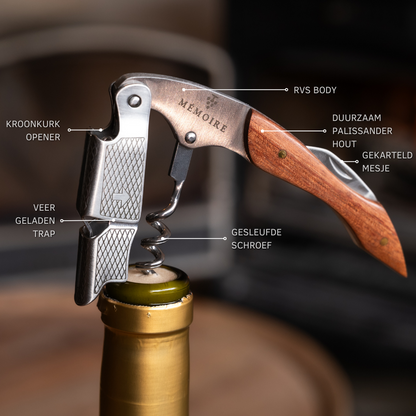 RVS BODY

MÉMOIRE

KROONKURK OPENER

DUURZAAM PALISSANDER HOUT

GEKARTELD MESJE

VEER GELADEN TRAP

GESLEUFDE SCHROEF